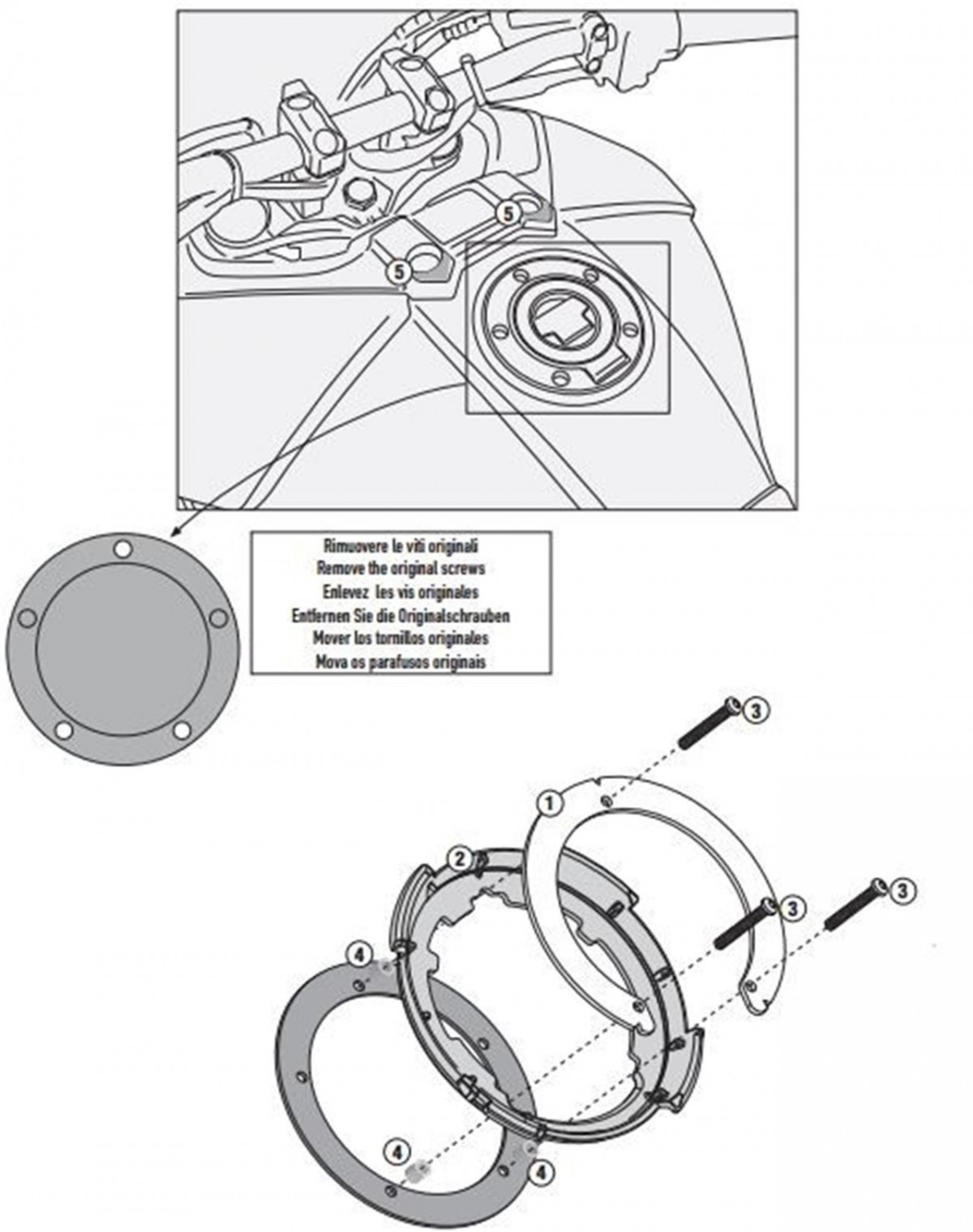 5
5

Rimuovere le viti originali
Remove the original screws
Enlevez les vis originales
Entfernen Sie die Originalschrauben
Mover los tornillos originales
Mova os parafusos originais

3
1
2
3
3
4
4
4