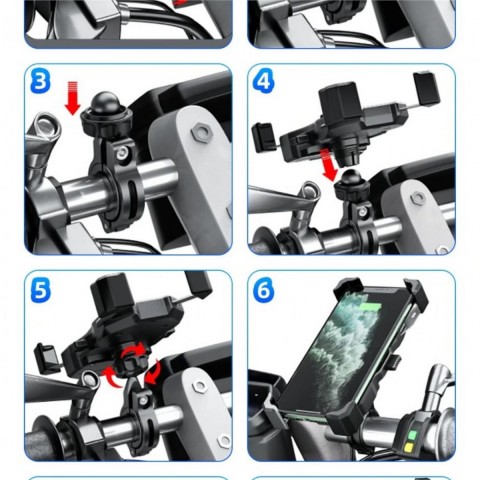 3

4

5

6